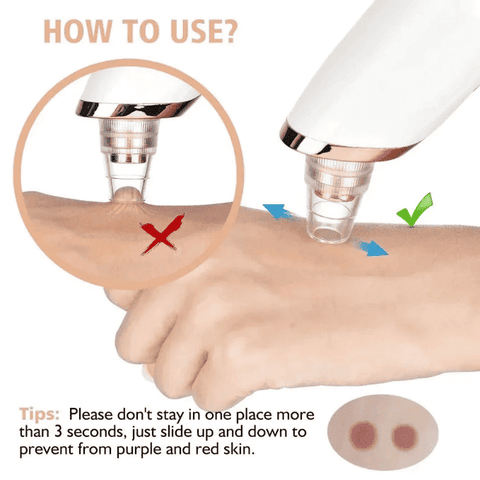 HOW TO USE?

Tips: Please don't stay in one place more than 3 seconds, just slide up and down to prevent from purple and red skin.